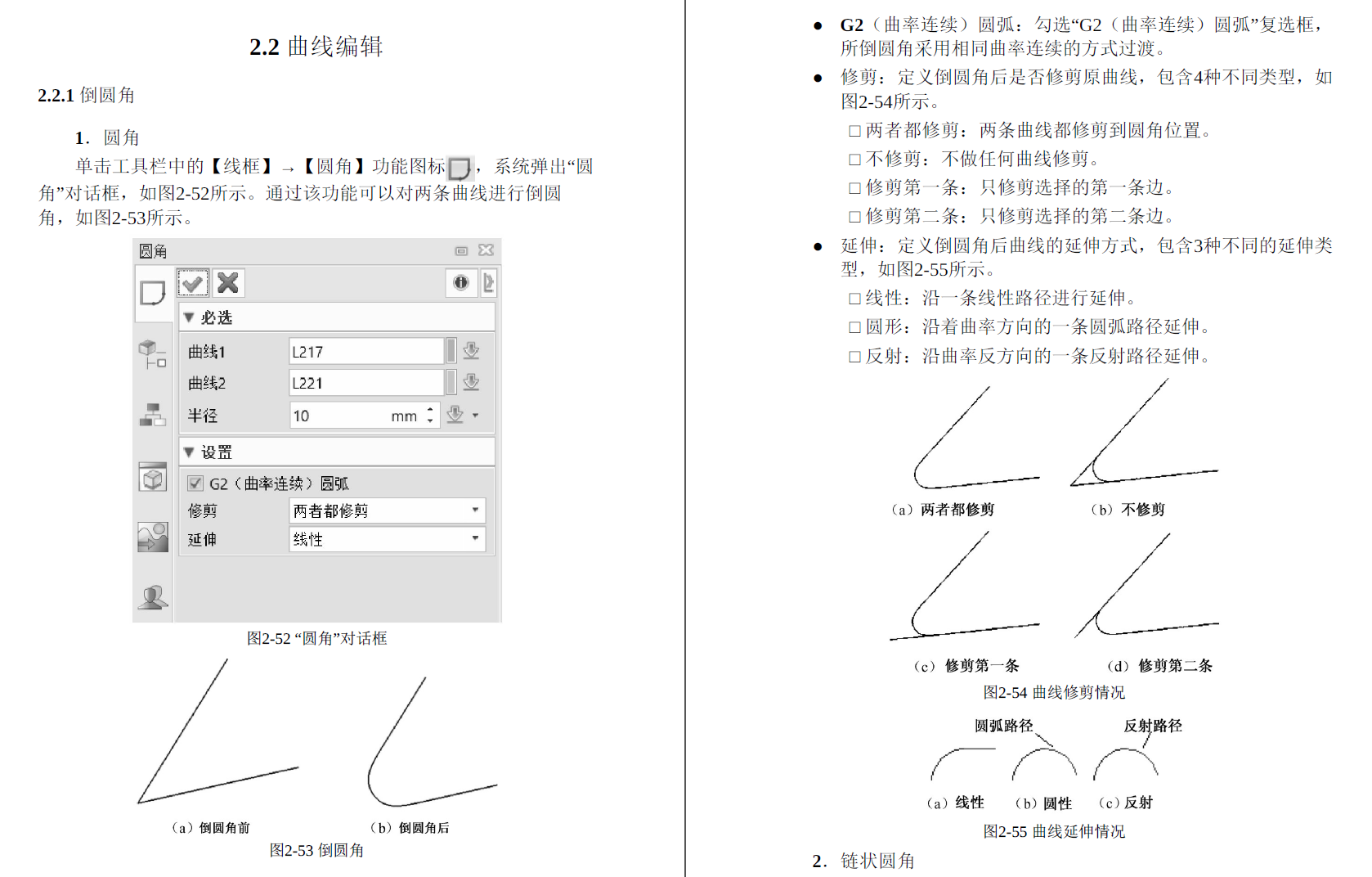 2.2 曲线编辑

2.2.1 倒圆角

1. 圆角

单击工具栏中的【线框】→【圆角】功能图标，系统弹出“圆角”对话框，如图2-52所示。通过该功能可以对两条曲线进行倒圆角，如图2-53所示。

圆角

▼ 必选

曲线1 L217

曲线2 L221

半径 10 mm

▼ 设置

G2（曲率连续）圆弧

修剪 两者都修剪

延伸 线性

图2-52 “圆角”对话框

（a）倒圆角前

（b）倒圆角后

图2-53 倒圆角

● G2（曲率连续）圆弧：勾选“G2（曲率连续）圆弧”复选框，所倒圆角采用相同曲率连续的方式过渡。

● 修剪：定义倒圆角后是否修剪原曲线，包含4种不同类型，如图2-54所示。

□ 两者都修剪：两条曲线都修剪到圆角位置。

□ 不修剪：不做任何曲线修剪。

□ 修剪第一条：只修剪选择的第一条边。

□ 修剪第二条：只修剪选择的第二条边。

● 延伸：定义倒圆角后曲线的延伸方式，包含3种不同的延伸类型，如图2-55所示。

□ 线性：沿一条线性路径进行延伸。

□ 圆形：沿着曲率方向的一条圆弧路径延伸。

□ 反射：沿曲率反方向的一条反射路径延伸。

（a）两者都修剪

（b）不修剪

（c）修剪第一条

（d）修剪第二条

图2-54 曲线修剪情况

圆弧路径

反射路径

（a）线性

（b）圆性

（c）反射

图2-55 曲线延伸情况

2. 链状圆角